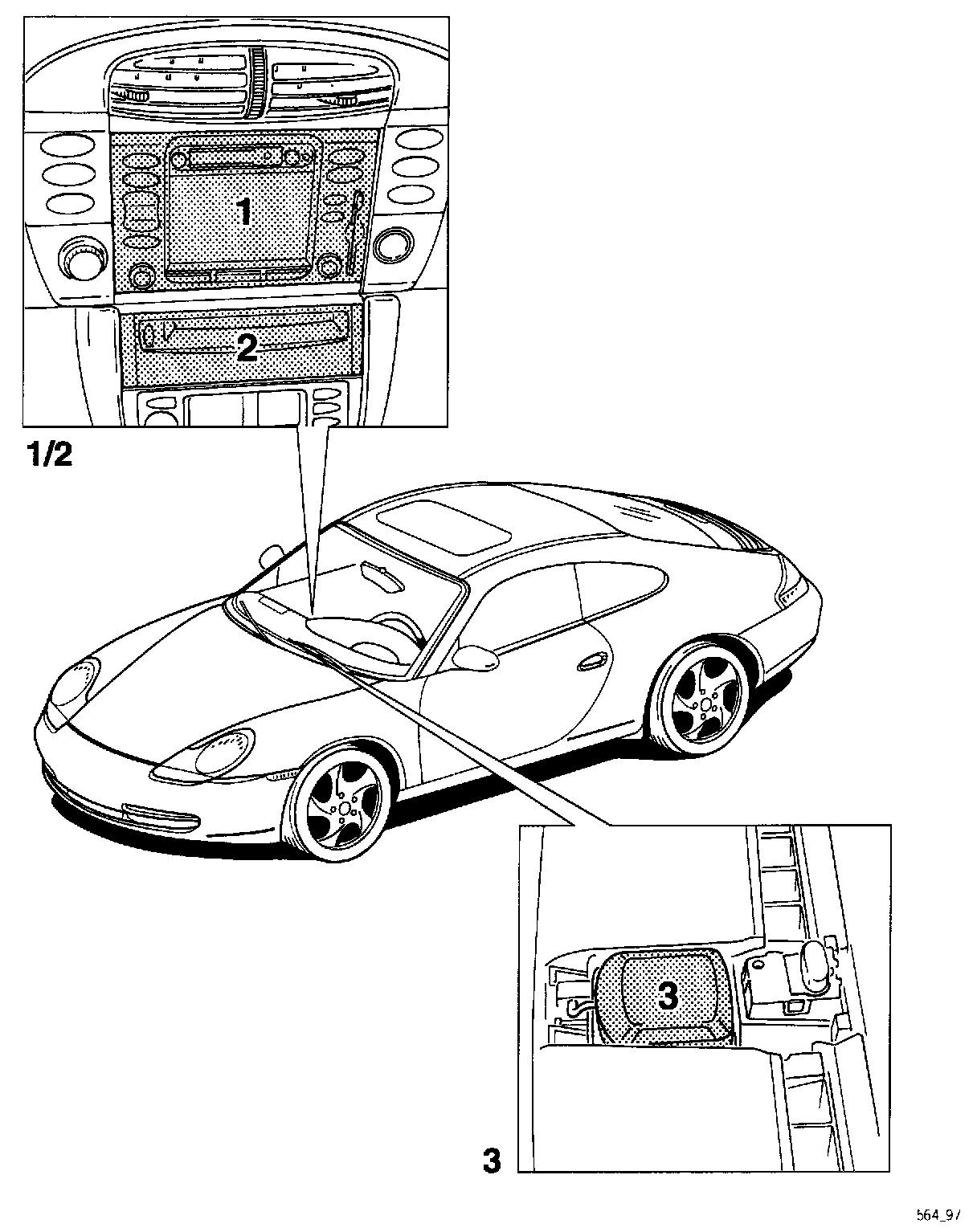 1

2

1/2

3

3

564_97