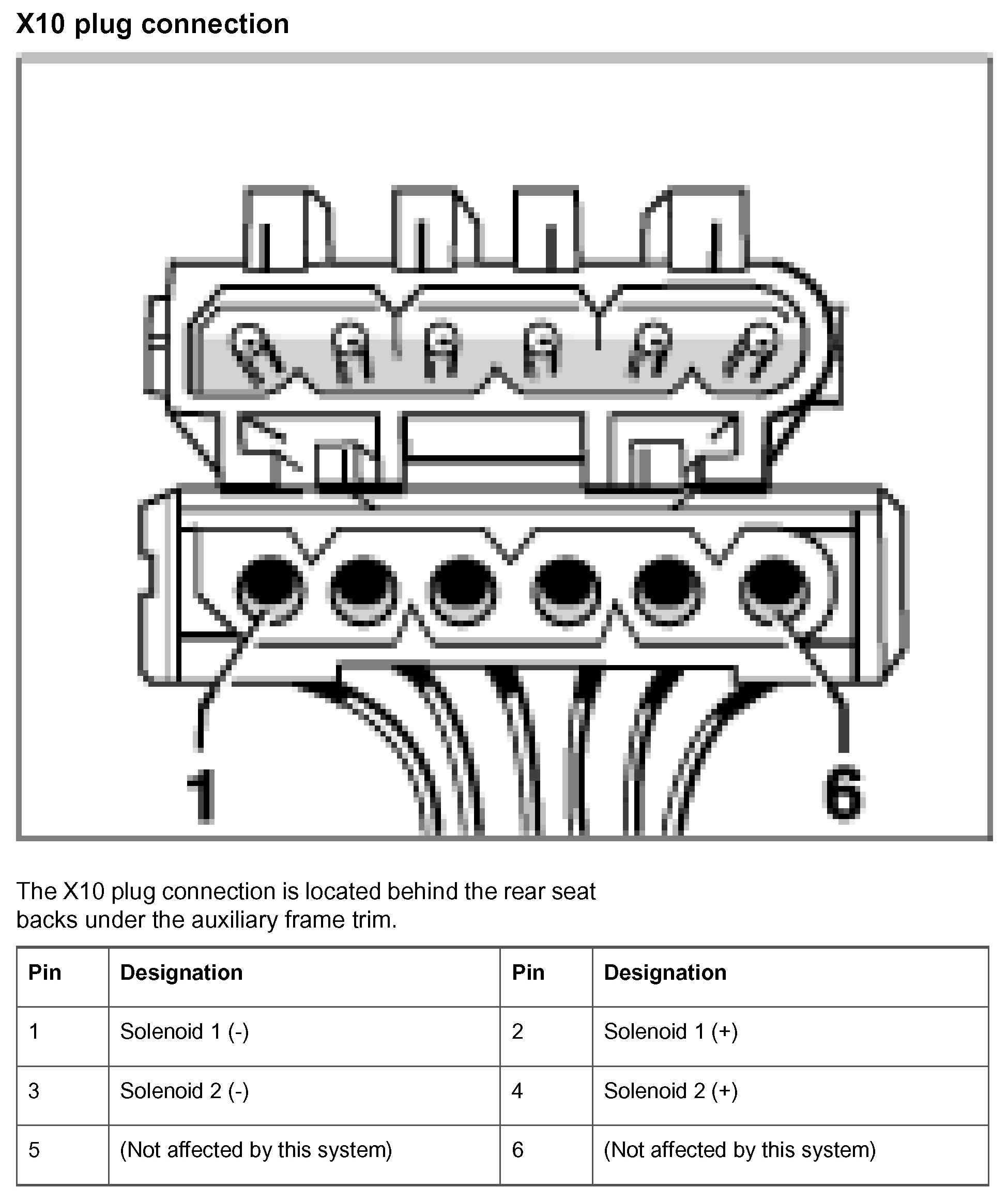 X10 plug connection

1

6

The X10 plug connection is located behind the rear seat backs under the auxiliary frame trim.

| Pin | Designation | Pin | Designation |
|---|---|---|---|
| 1 | Solenoid 1 (-) | 2 | Solenoid 1 (+) |
| 3 | Solenoid 2 (-) | 4 | Solenoid 2 (+) |
| 5 | (Not affected by this system) | 6 | (Not affected by this system) |