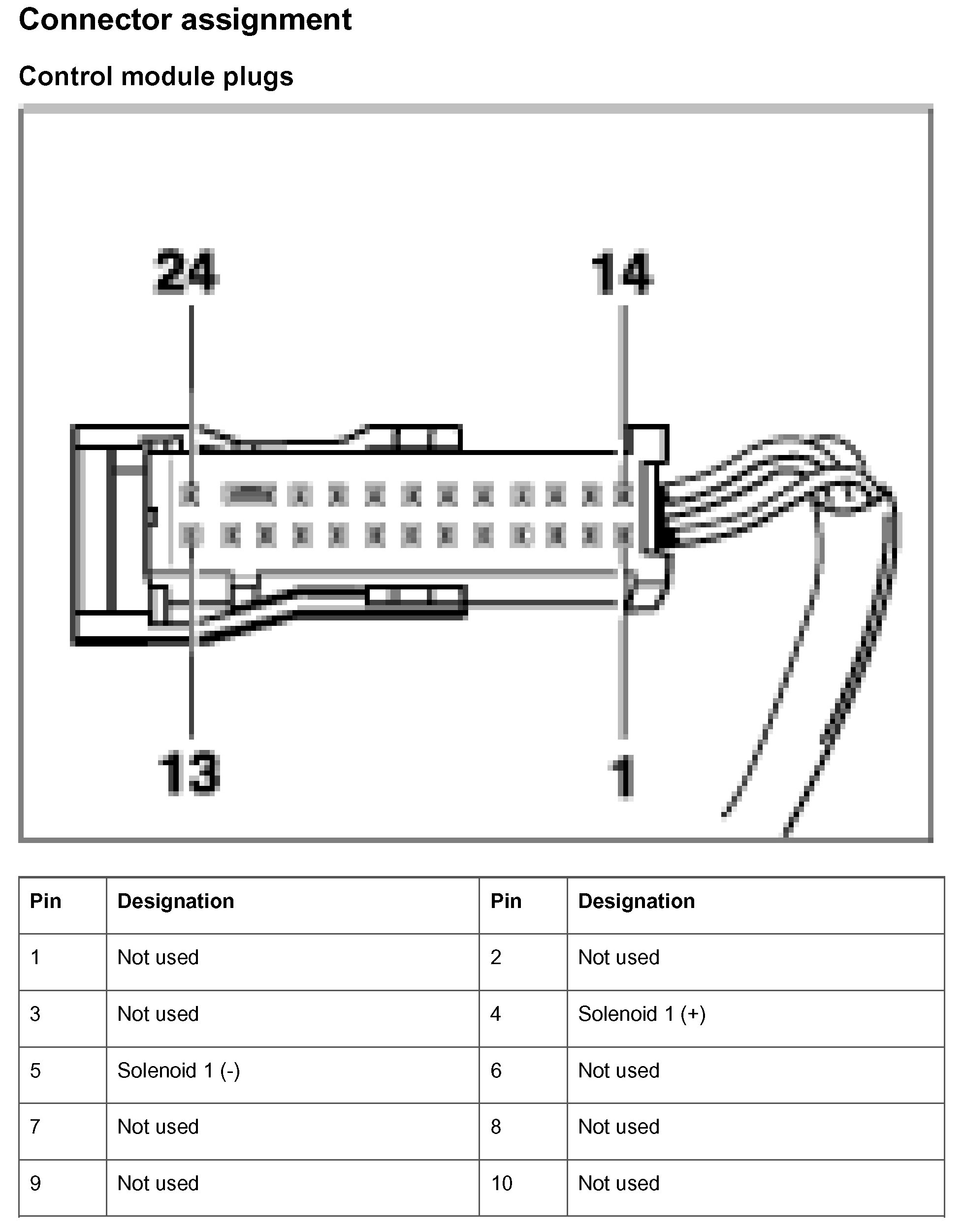 Connector assignment

Control module plugs

24

14

13

1

| Pin | Designation | Pin | Designation |
|---|---|---|---|
| 1 | Not used | 2 | Not used |
| 3 | Not used | 4 | Solenoid 1 (+) |
| 5 | Solenoid 1 (-) | 6 | Not used |
| 7 | Not used | 8 | Not used |
| 9 | Not used | 10 | Not used |