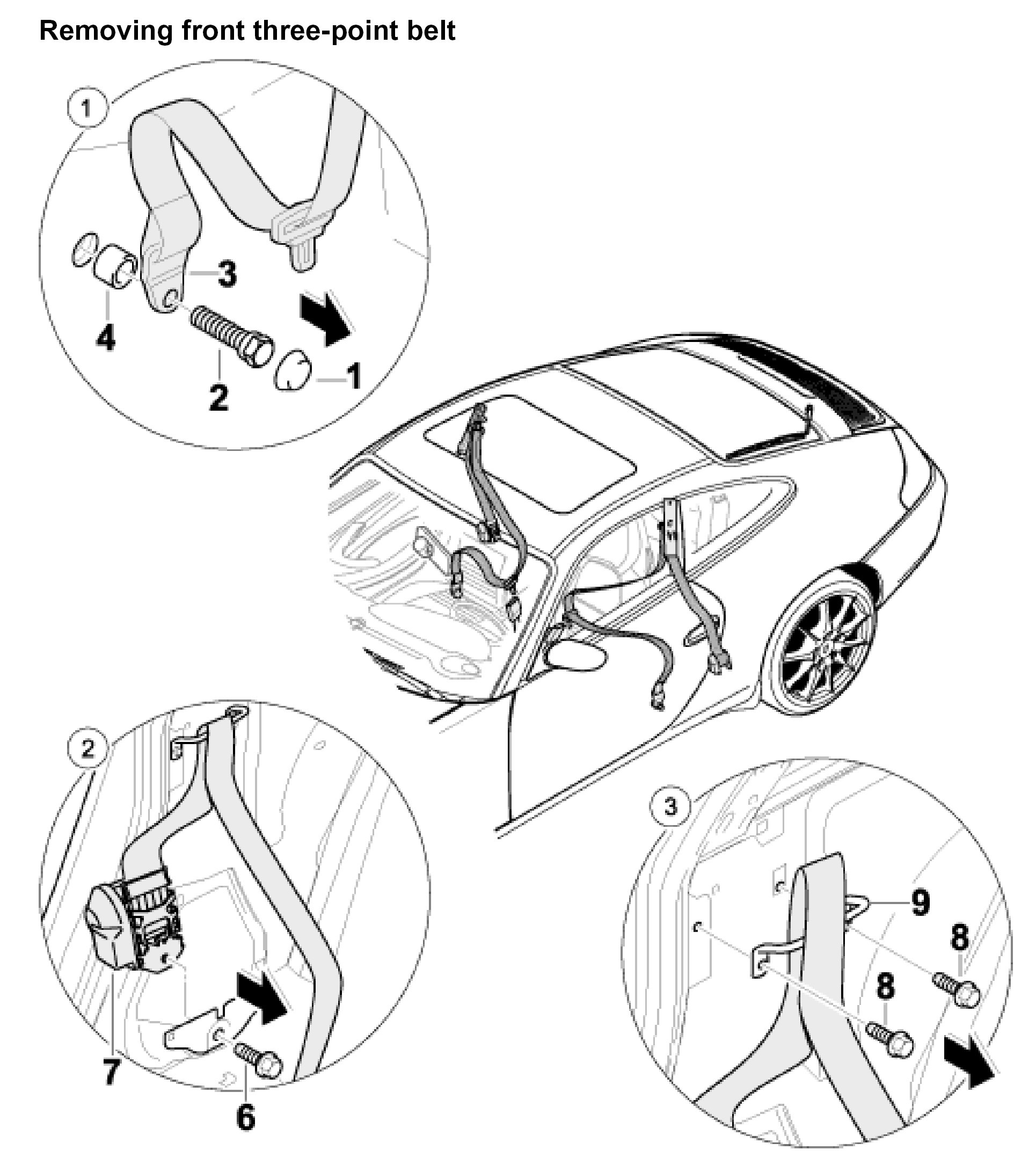 Removing front three-point belt

1

3

4

2

1

2

7

6

3

9

8

8