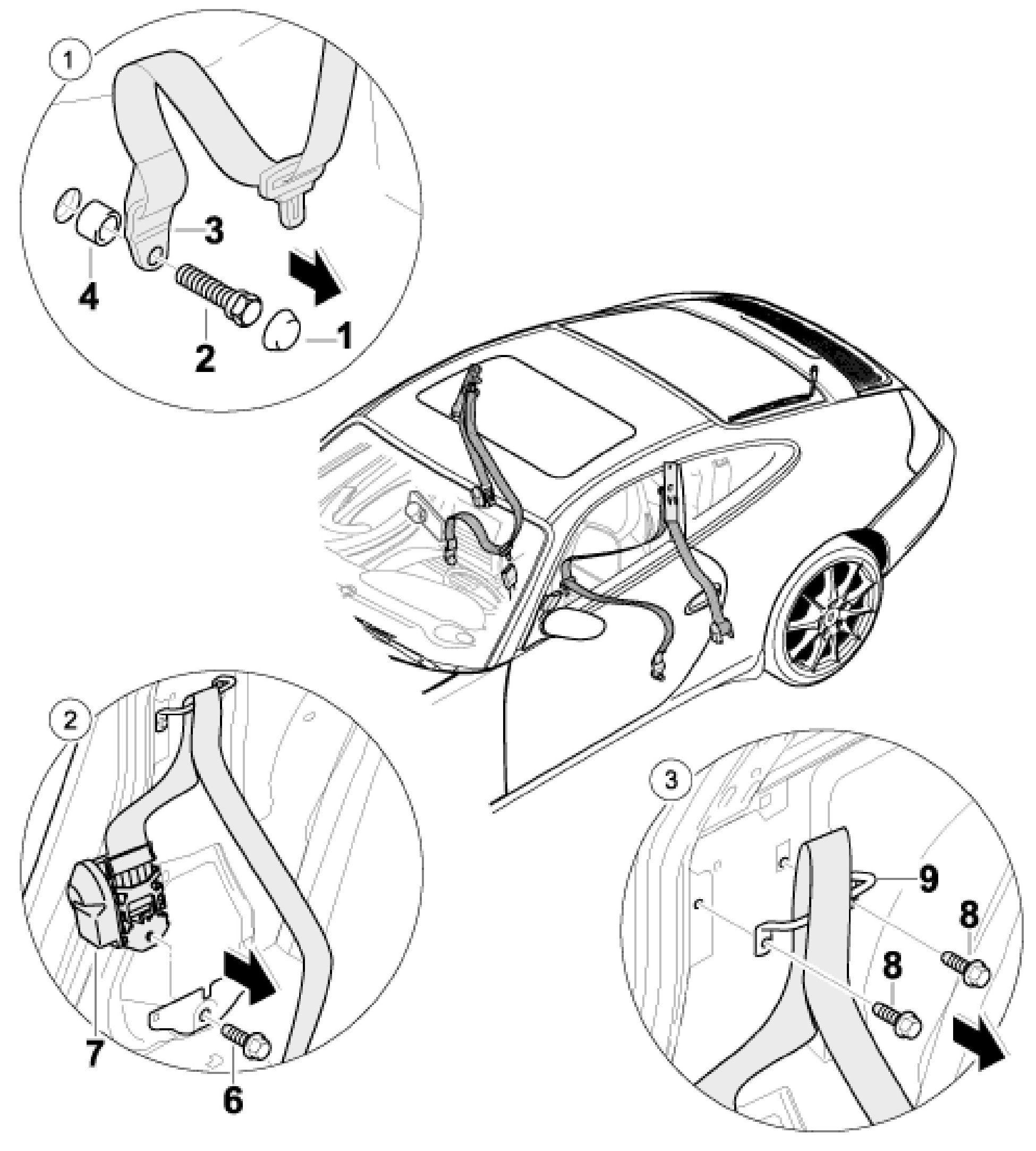 1
3
4
2
1
2
7
6
3
9
8
8