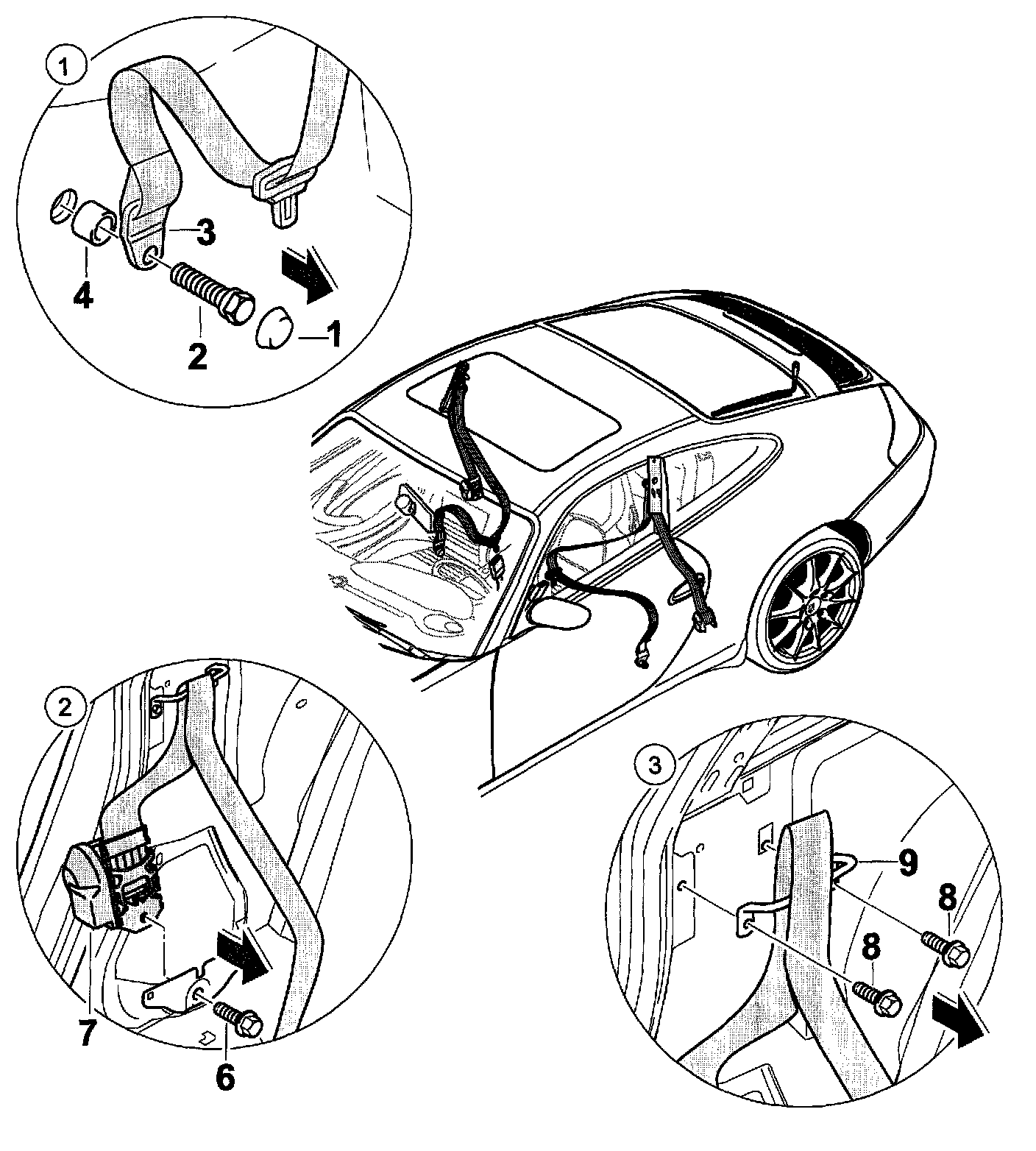 1
3
4
2
1
2
7
6
3
9
8
8