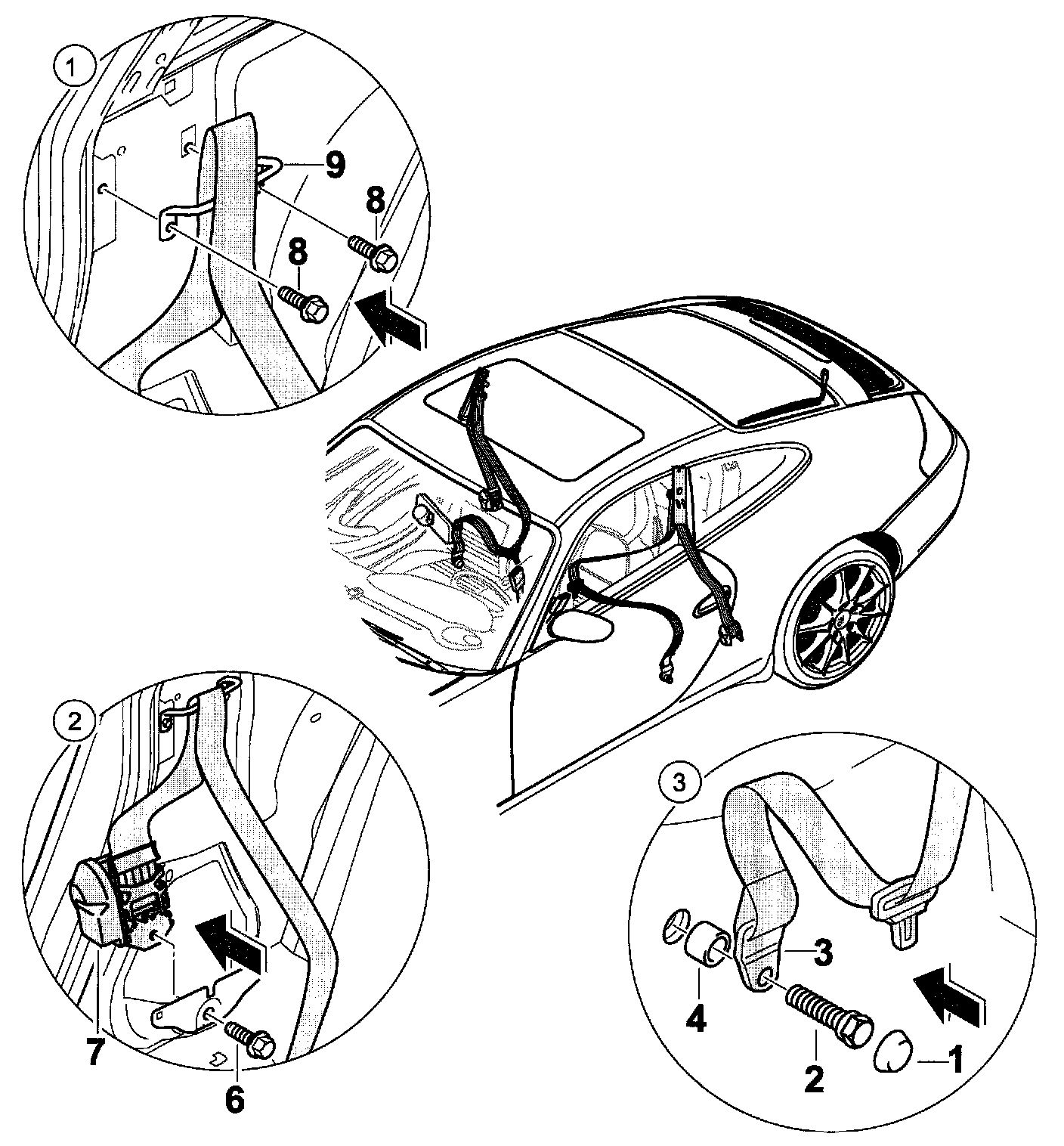 1
9
8
8
2
7
6
3
3
4
2
1