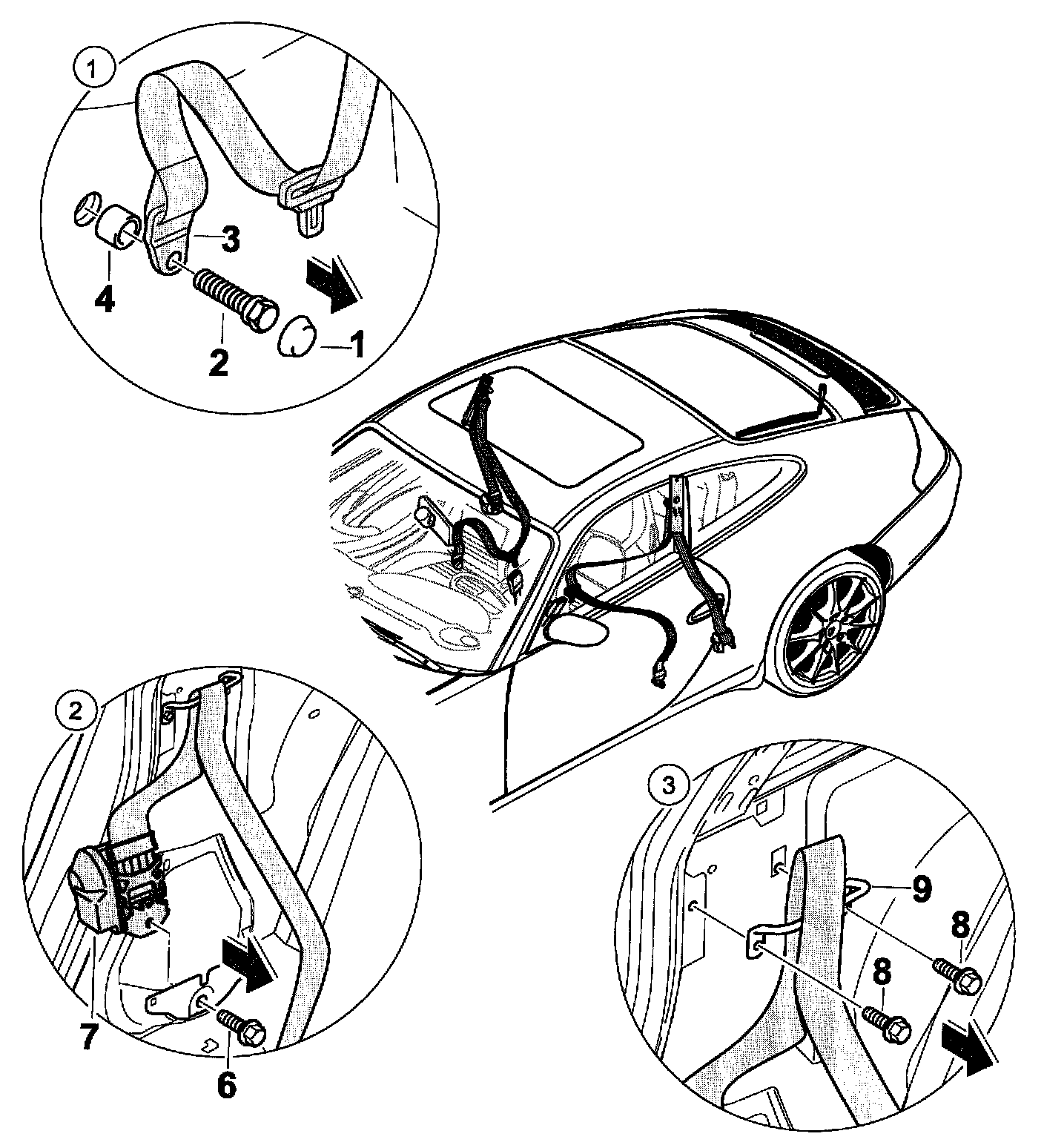 1
3
4
2
1
2
7
6
3
9
8
8