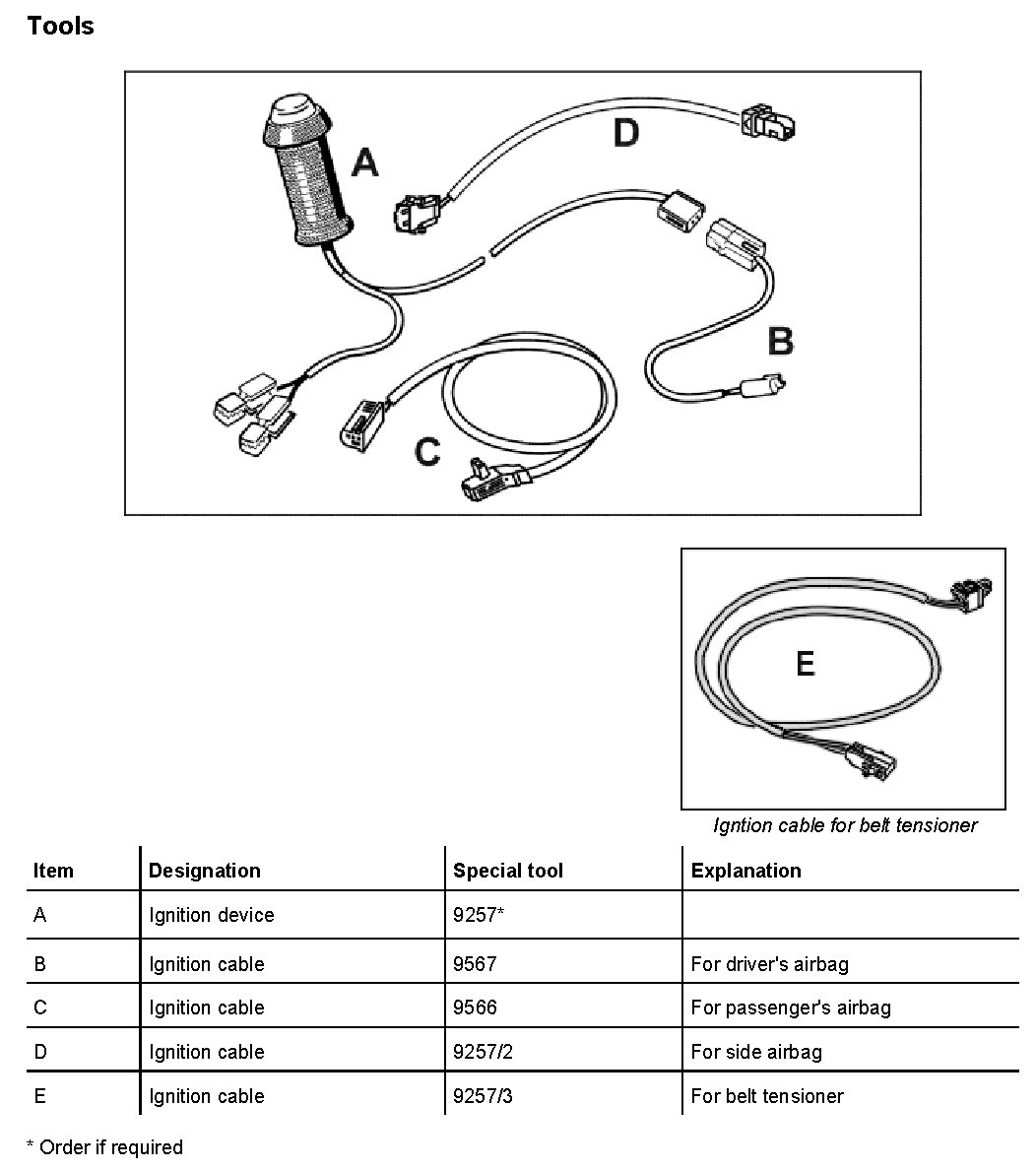 Tools

A

D

B

C

E

Igntion cable for belt tensioner

| Item | Designation | Special tool | Explanation |
|---|---|---|---|
| A | Ignition device | 9257* | |
| B | Ignition cable | 9567 | For driver's airbag |
| C | Ignition cable | 9566 | For passenger's airbag |
| D | Ignition cable | 9257/2 | For side airbag |
| E | Ignition cable | 9257/3 | For belt tensioner |

* Order if required