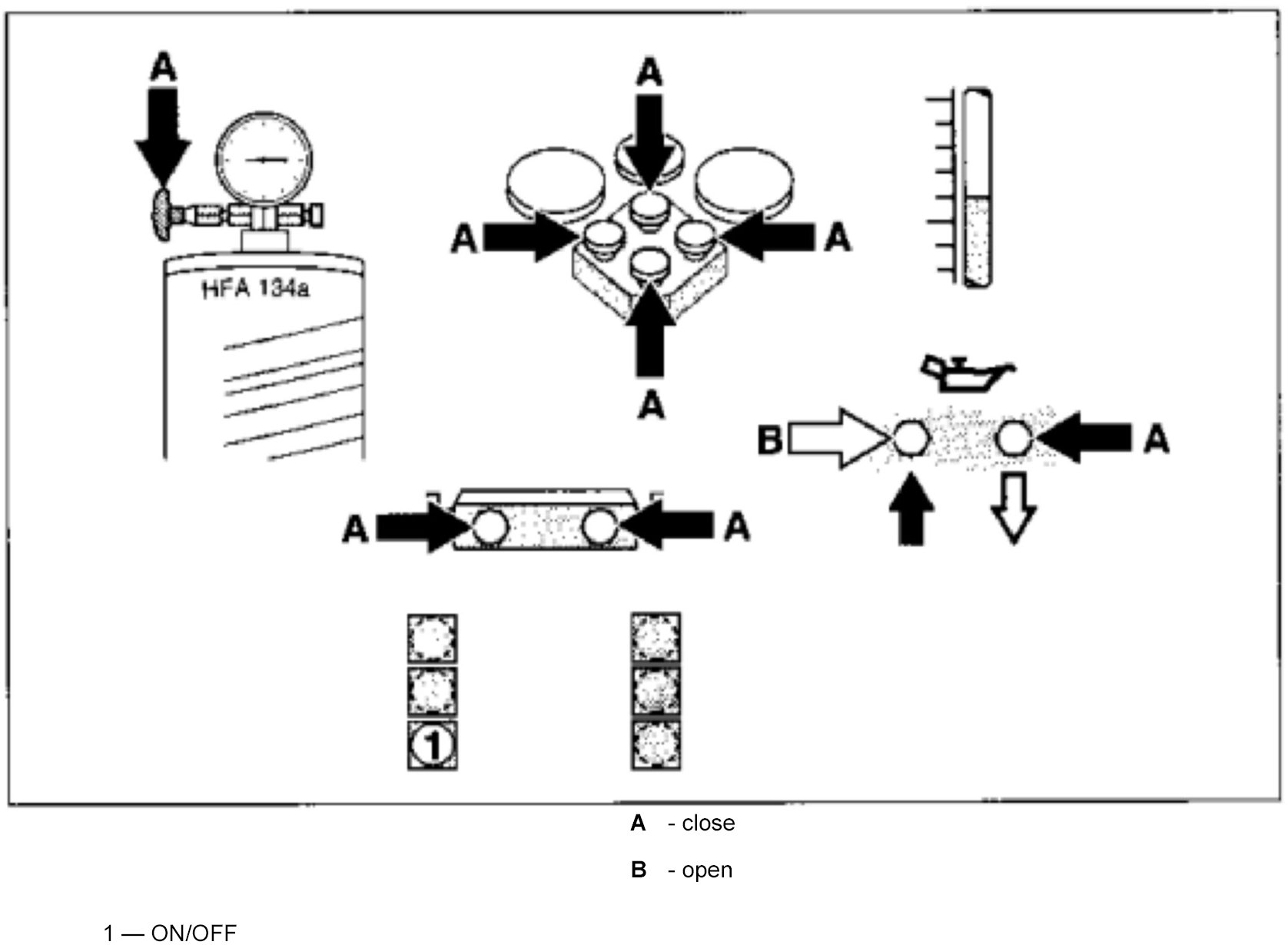 A

HFA 134a

A

A A

A

B A

A A

1

A - close

B - open

1 — ON/OFF