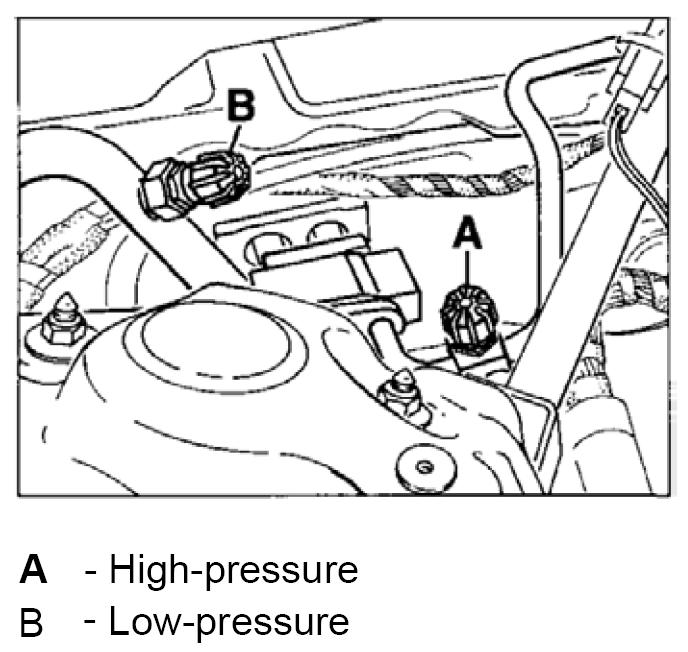 B

A

A - High-pressure

B - Low-pressure