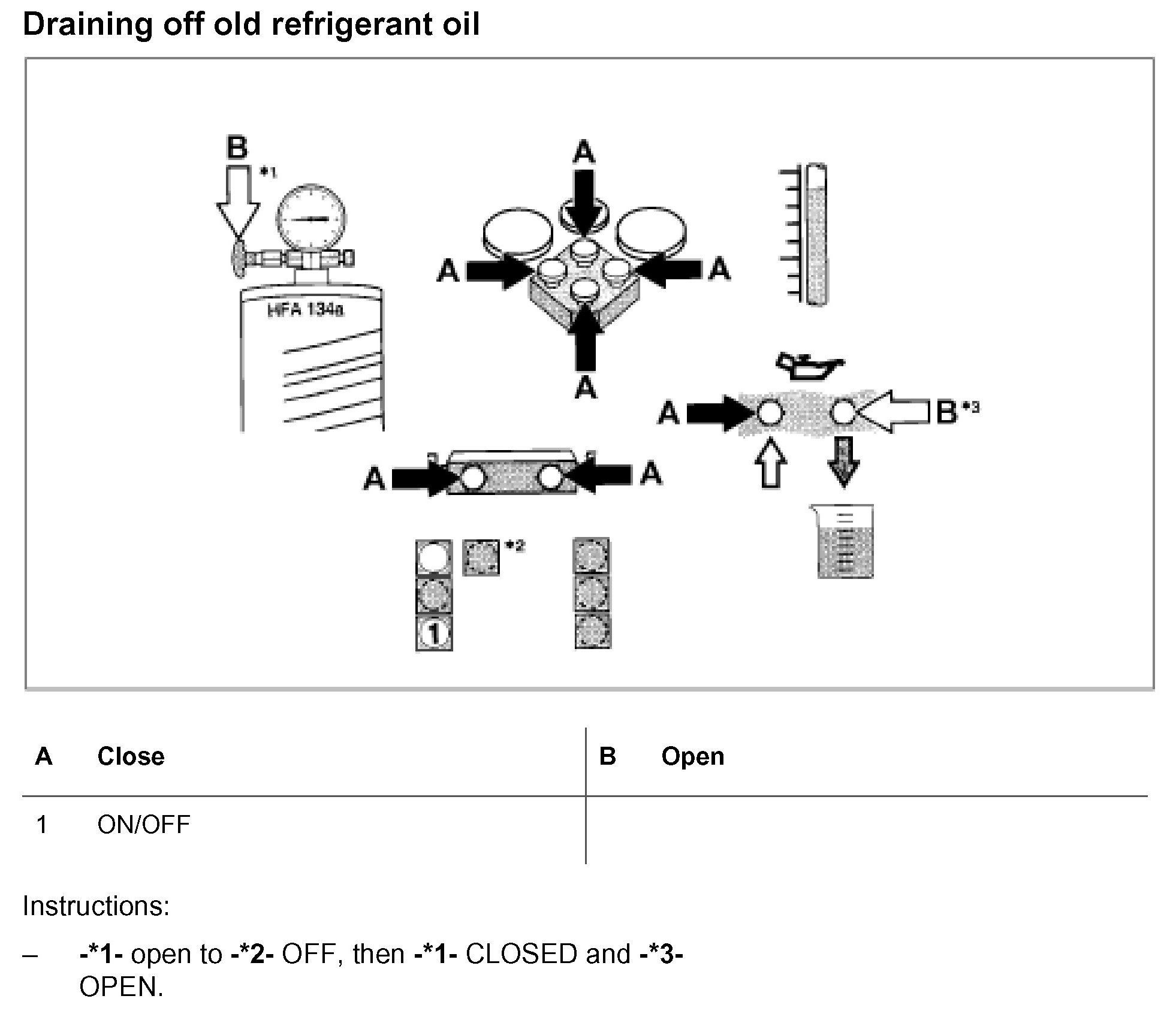 Draining off old refrigerant oil

B
*1
HFA 134a
A
A
A
A
A
B*3
A
A
*2
1

| A | Close | B | Open |
|---|---|---|---|
| 1 | ON/OFF | | |

Instructions:

– -*1- open to -*2- OFF, then -*1- CLOSED and -*3- OPEN.