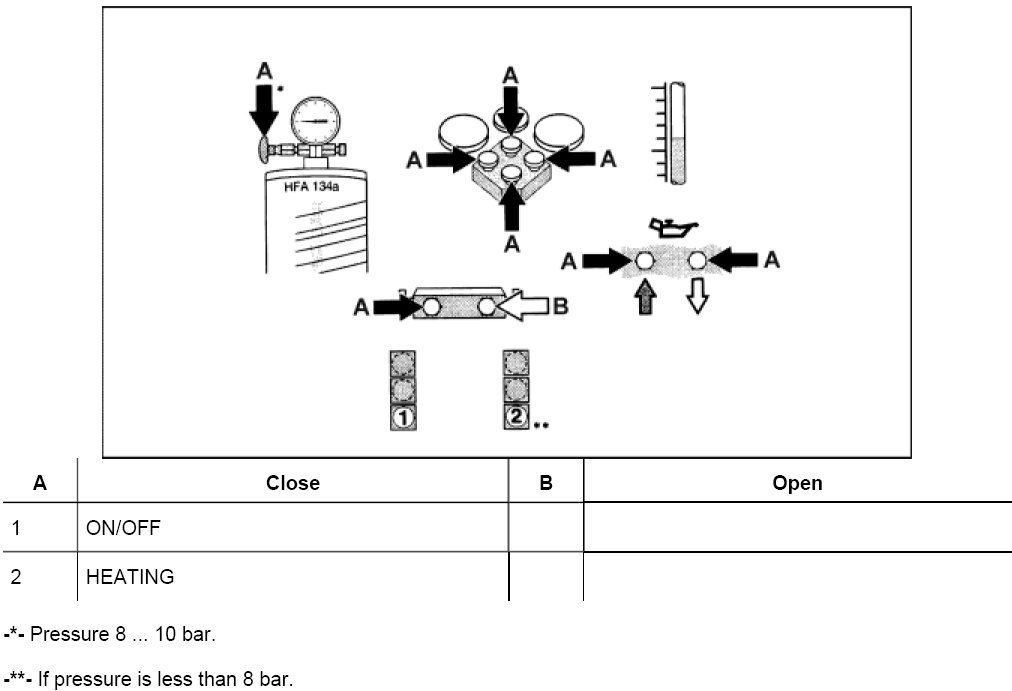 A *

HFA 134a

A

A

A

A

A

A

A

B

1

2 **

| A | Close | B | Open |
|---|---|---|---|
| 1 | ON/OFF | | |
| 2 | HEATING | | |

-*- Pressure 8 ... 10 bar.

-**- If pressure is less than 8 bar.