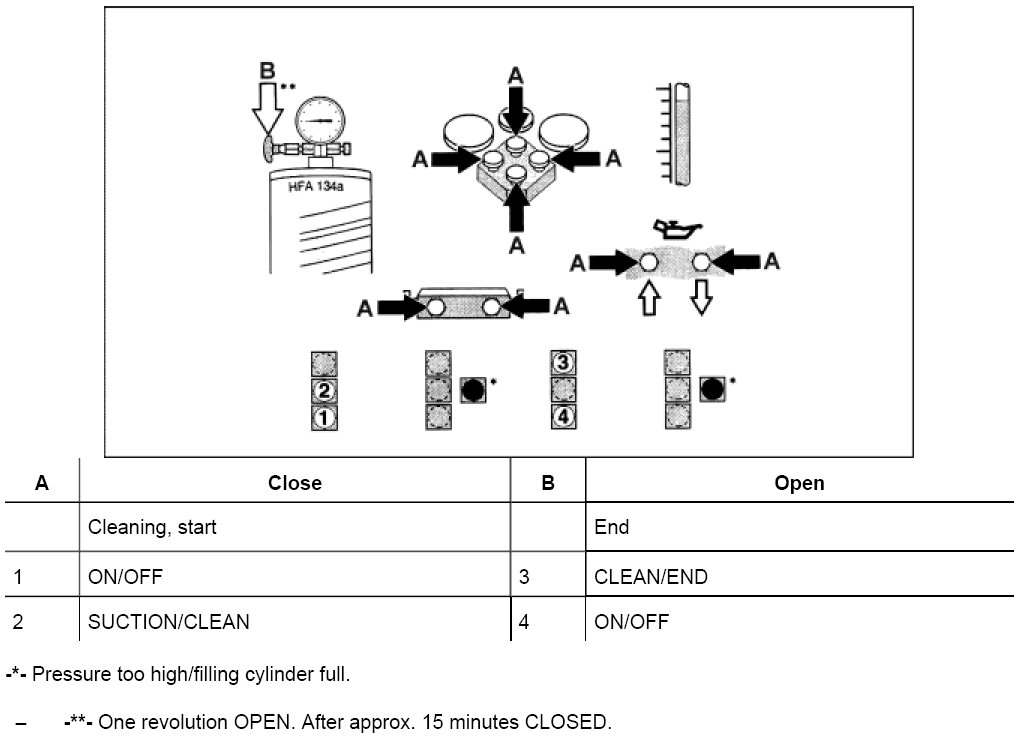 B **

HFA 134a

A

A

A

A

A

A

A

A

2

1

*

3

4

*

| A | Close | B | Open |
|---|---|---|---|
| | Cleaning, start | | End |
| 1 | ON/OFF | 3 | CLEAN/END |
| 2 | SUCTION/CLEAN | 4 | ON/OFF |

-*- Pressure too high/filling cylinder full.

– -**- One revolution OPEN. After approx. 15 minutes CLOSED.