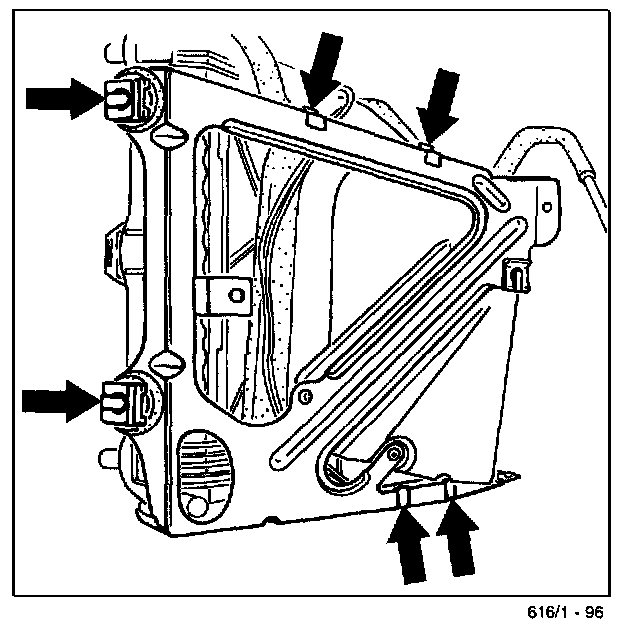 616/1 - 96