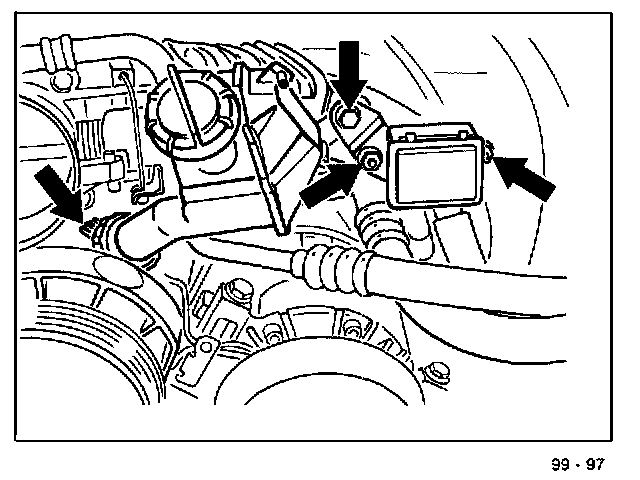 99 - 97