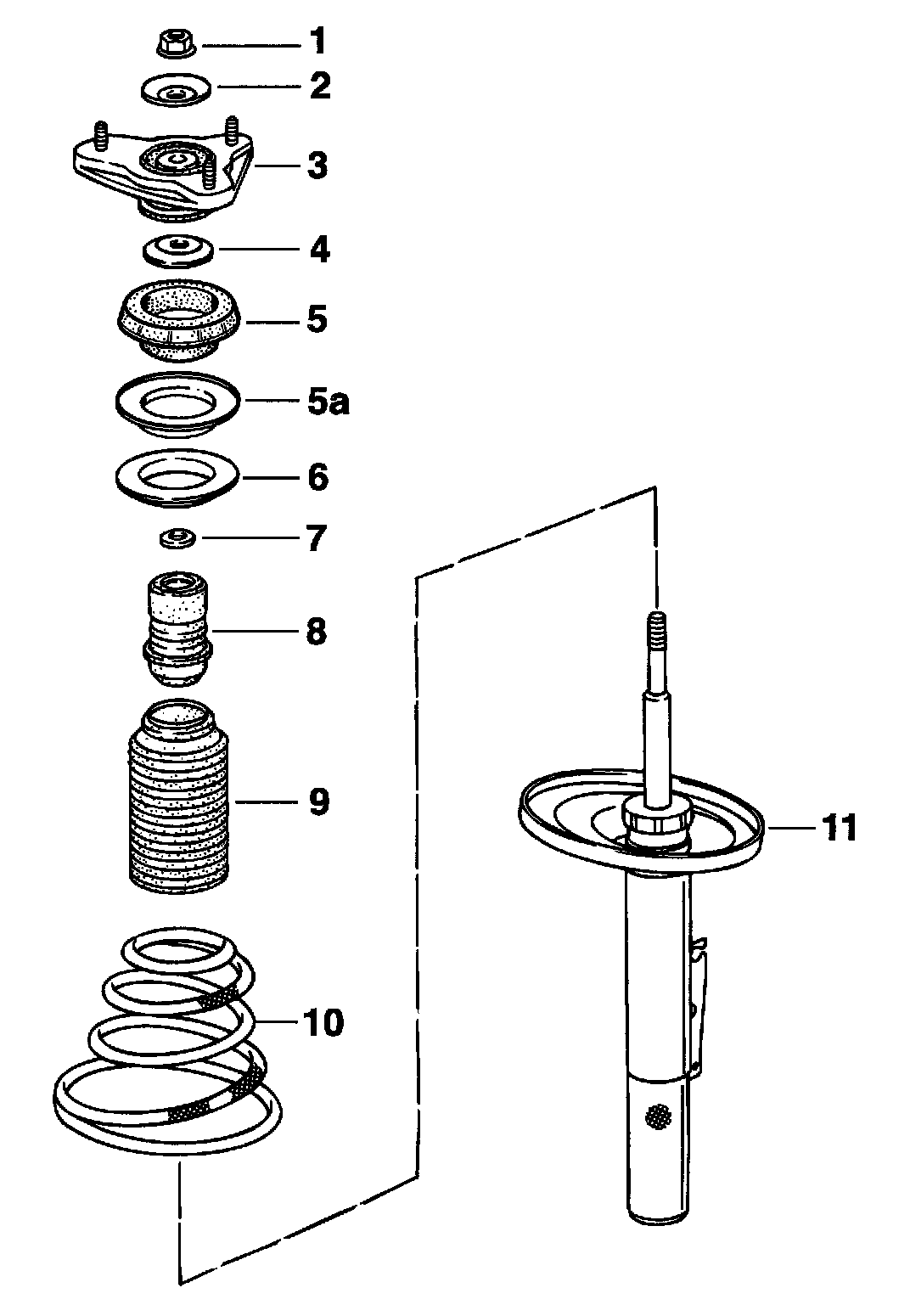 1
2
3
4
5
5a
6
7
8
9
10
11