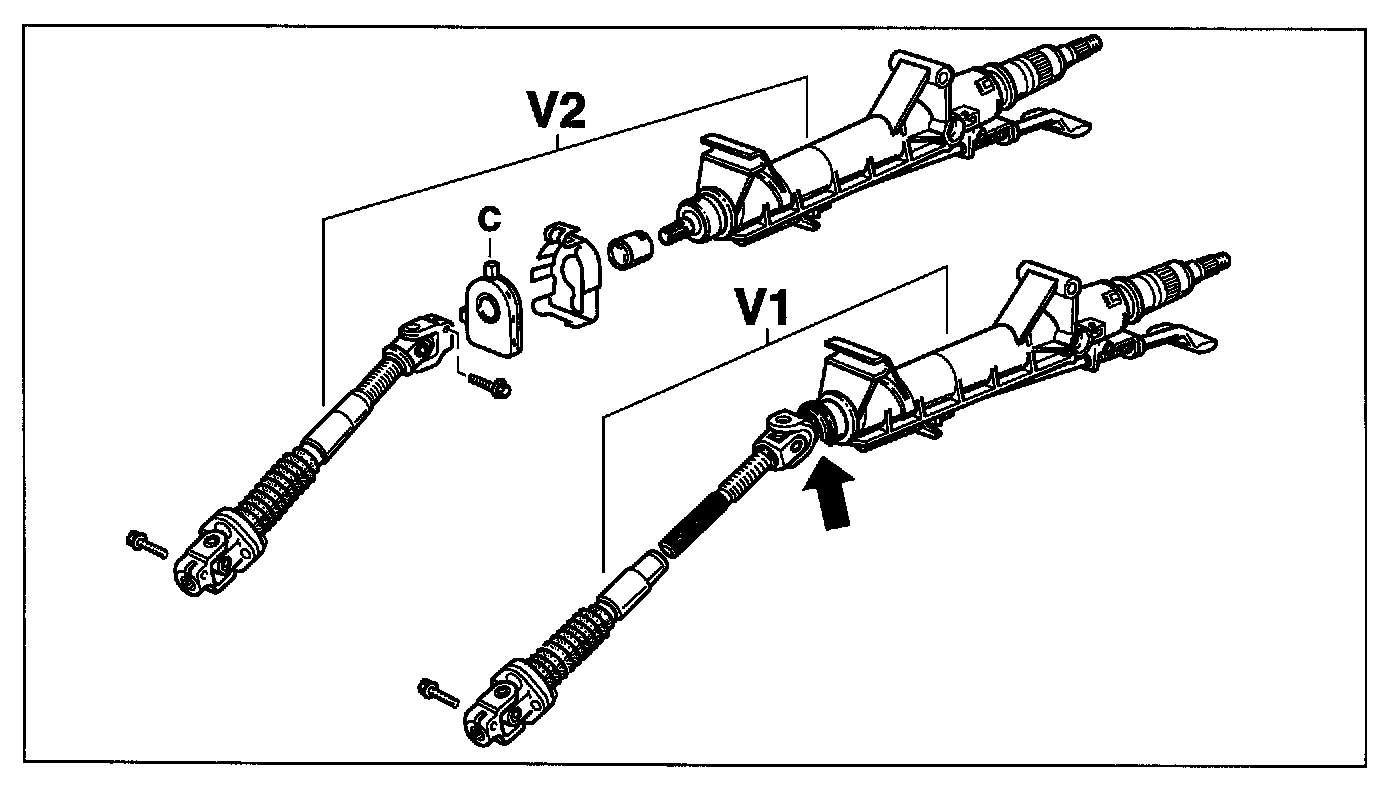 V2
C
V1