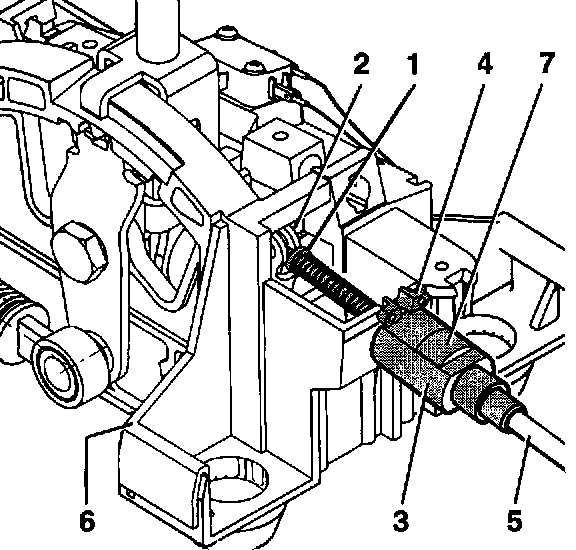 2
1
4
7
6
3
5