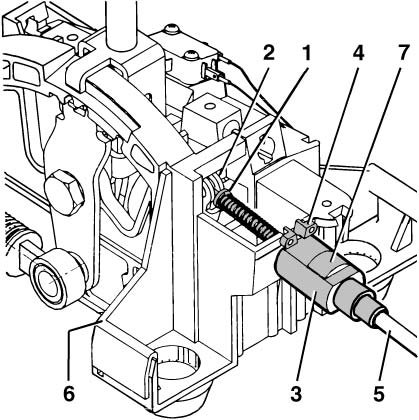 2 1 4 7

6 3 5