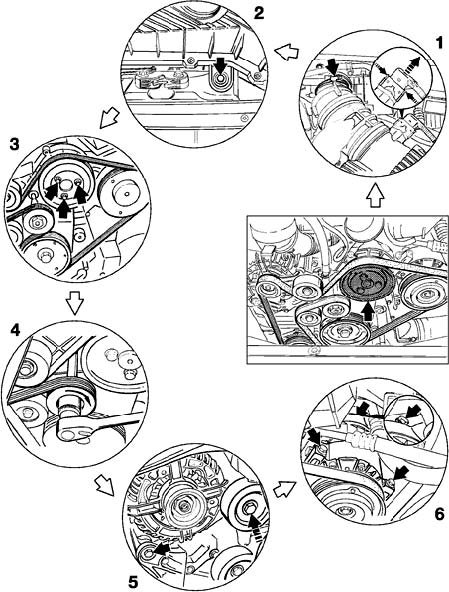 2

1

3

4

6

5