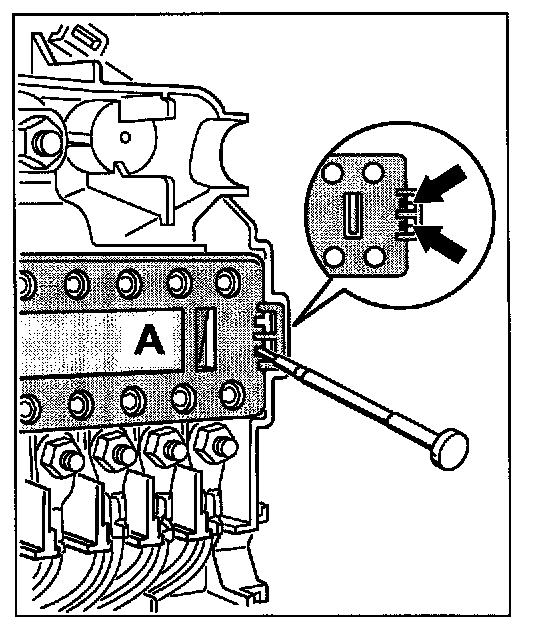 A