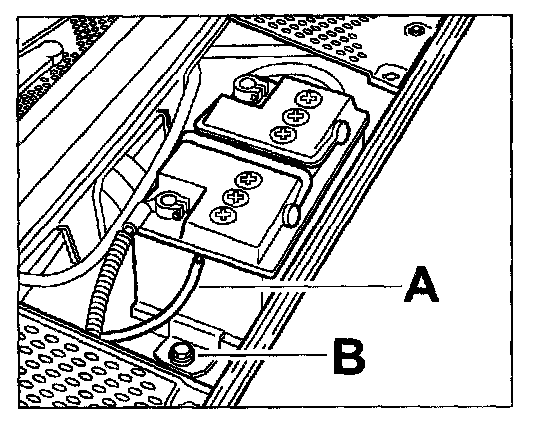 A

B