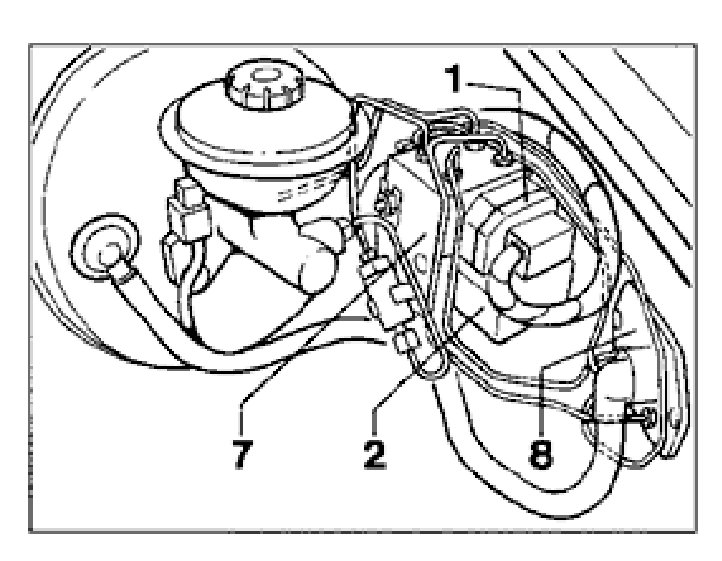 1
7
2
8