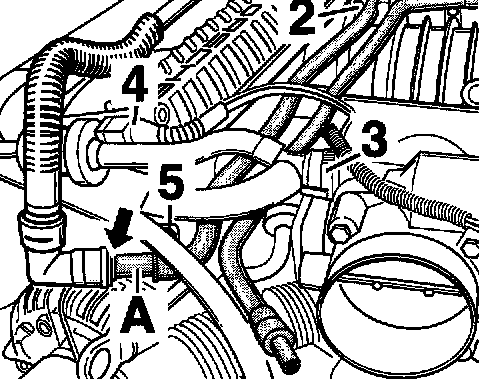 2
4
3
5
A