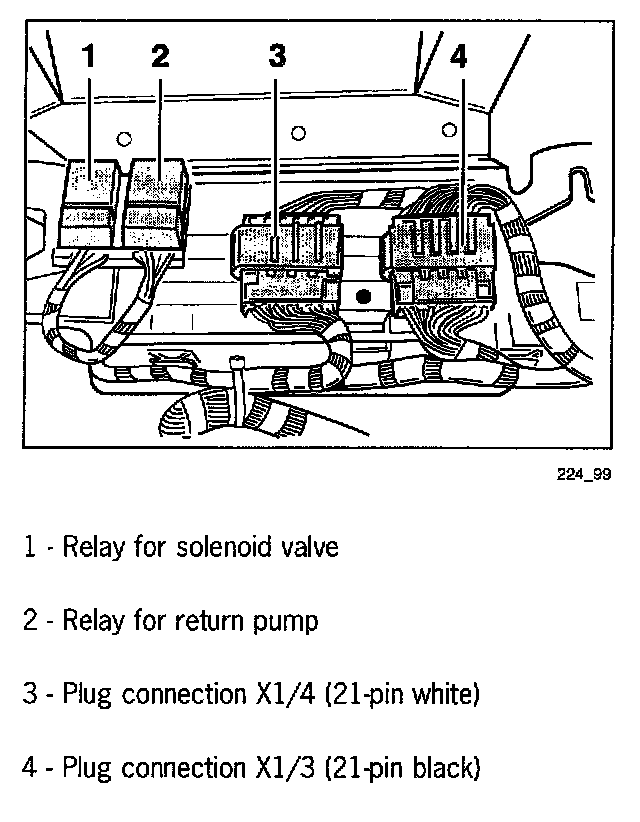 1
2
3
4

224_99

1 - Relay for solenoid valve

2 - Relay for return pump

3 - Plug connection X1/4 (21-pin white)

4 - Plug connection X1/3 (21-pin black)