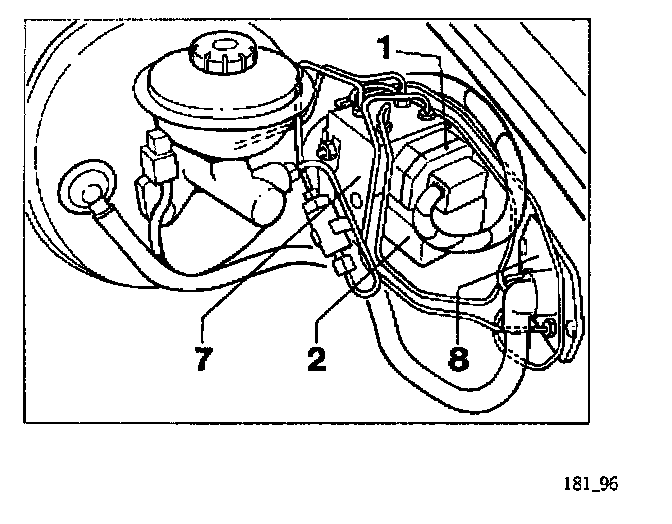 1

7

2

8

181_96