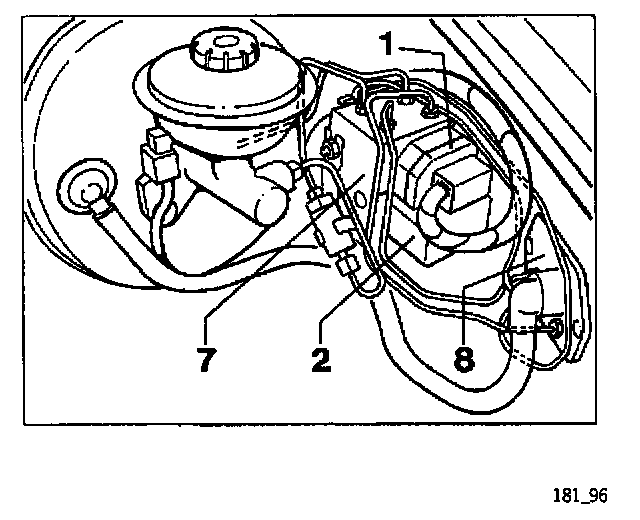 1
7
2
8
181_96