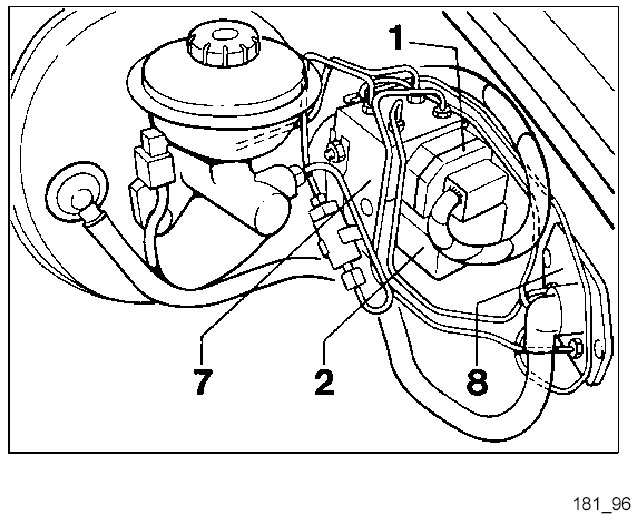 1

7

2

8

181_96