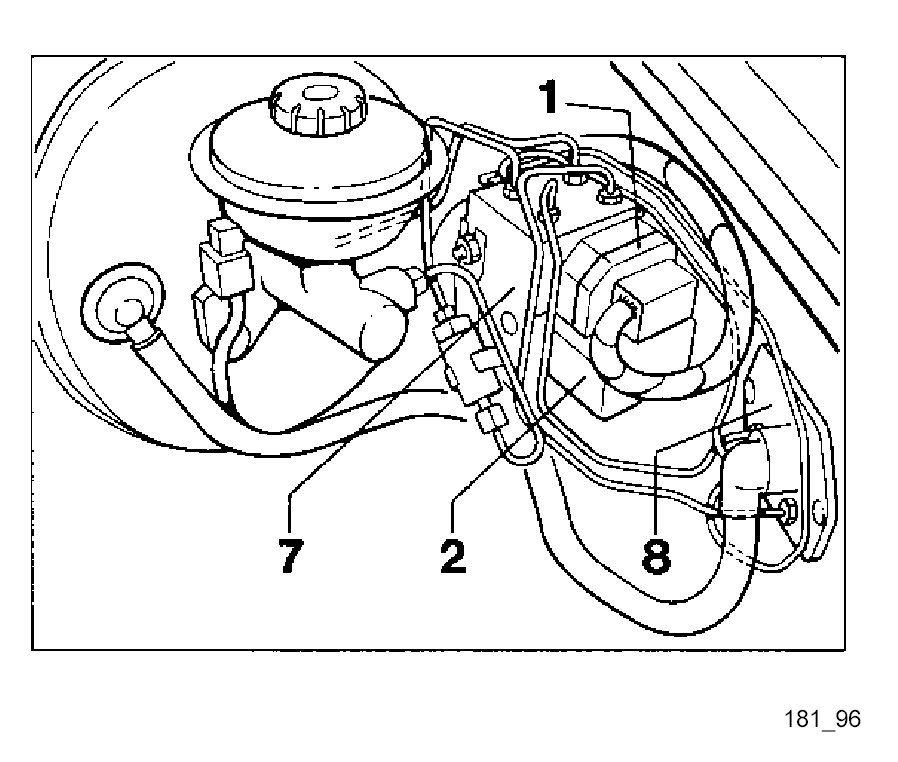 1
7
2
8
181_96