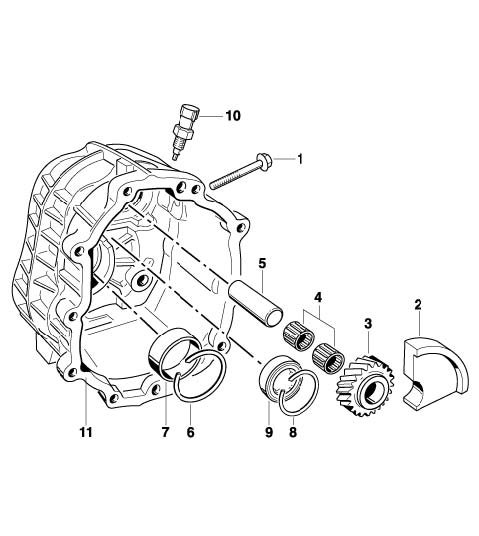 10
1
5
4
2
3
11
7
6
9
8