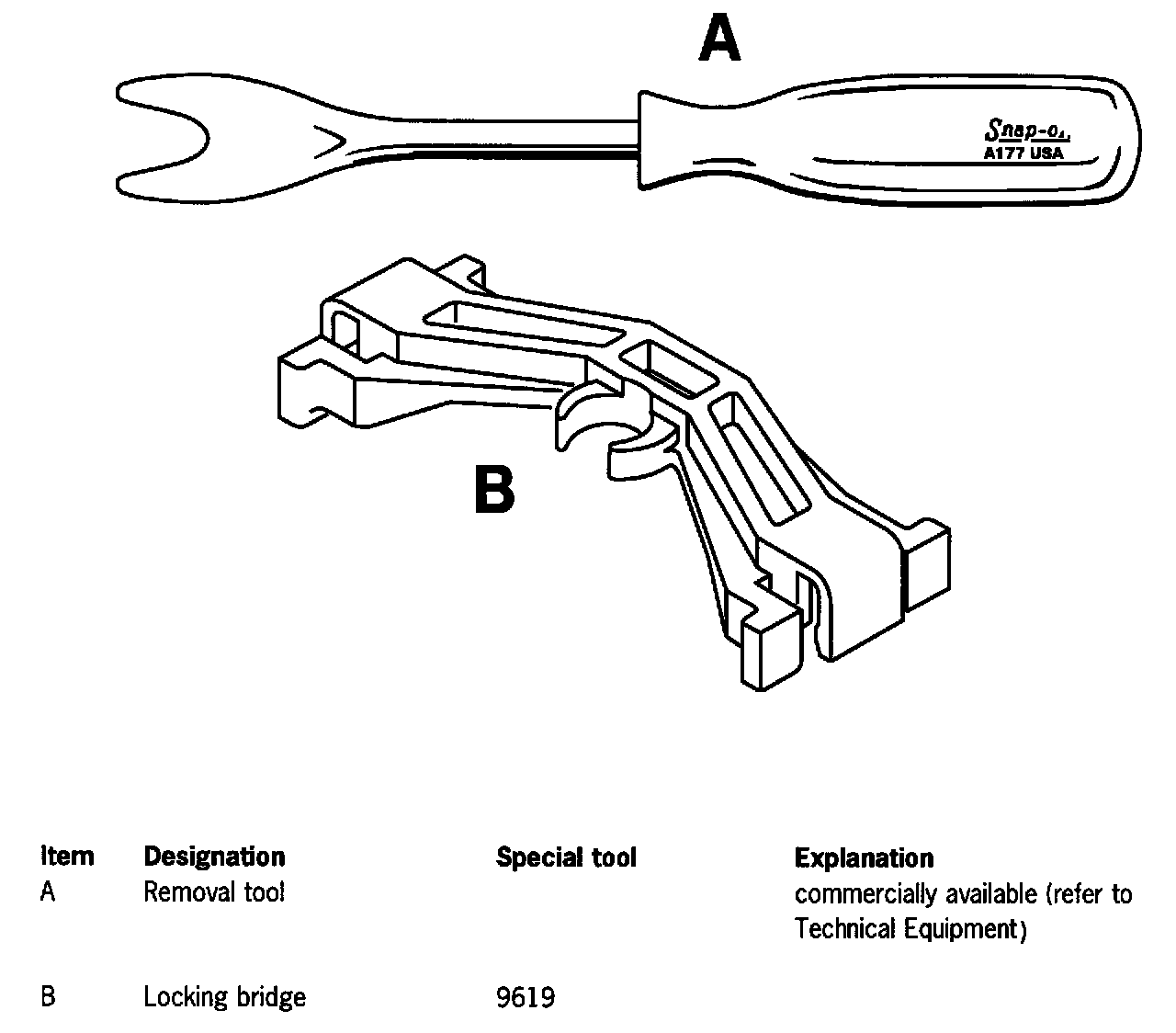 A

Snap-on

A177 USA

B

| Item | Designation | Special tool | Explanation |
|---|---|---|---|
| A | Removal tool | | commercially available (refer to Technical Equipment) |
| B | Locking bridge | 9619 | |