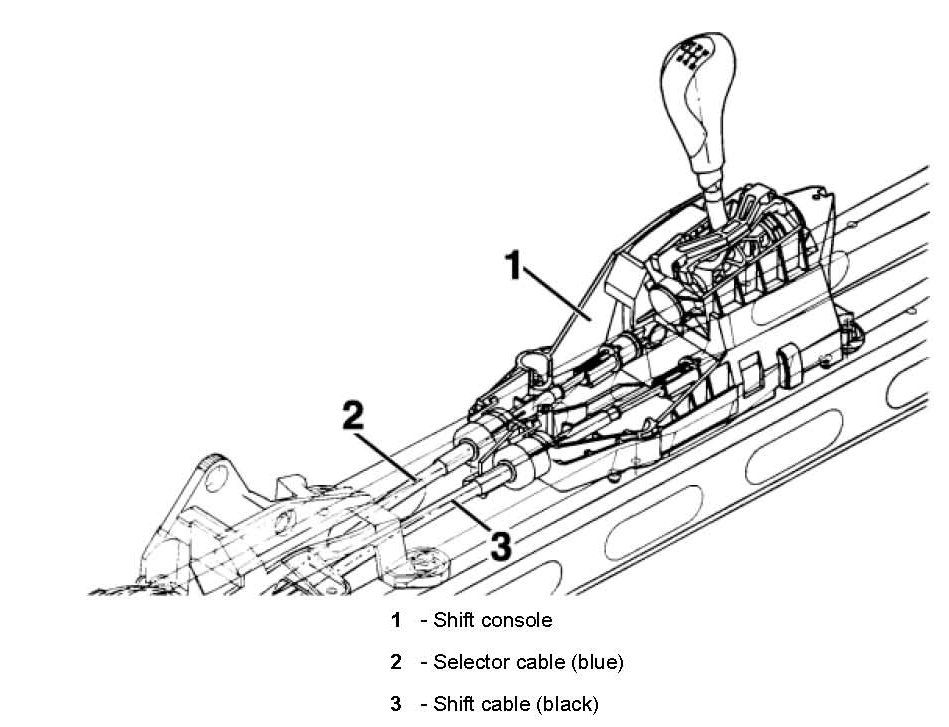 1

2

3

1 - Shift console

2 - Selector cable (blue)

3 - Shift cable (black)