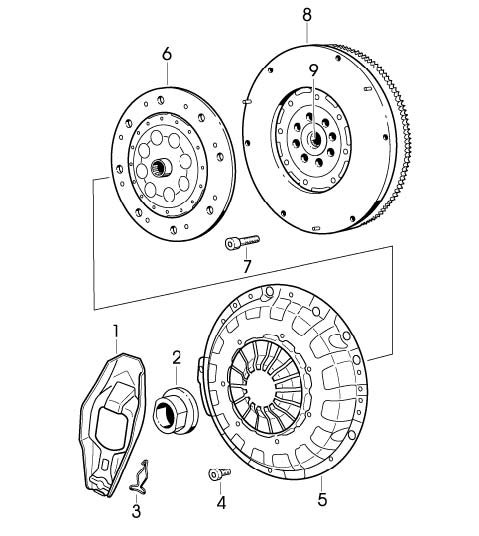 8
6
9
7
1
2
3
4
5