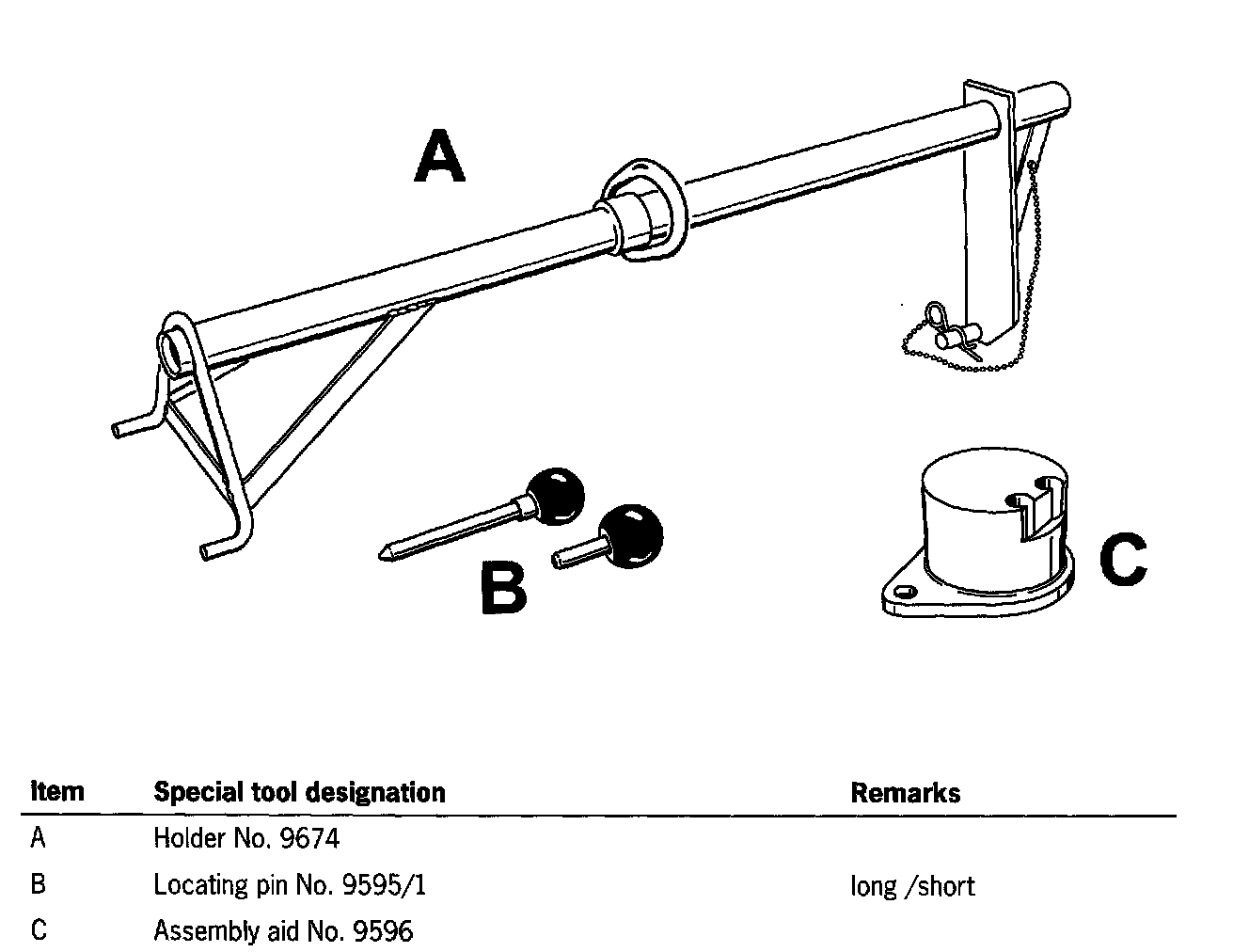 A

B

C

| Item | Special tool designation | Remarks |
|---|---|---|
| A | Holder No. 9674 | |
| B | Locating pin No. 9595/1 | long /short |
| C | Assembly aid No. 9596 | |