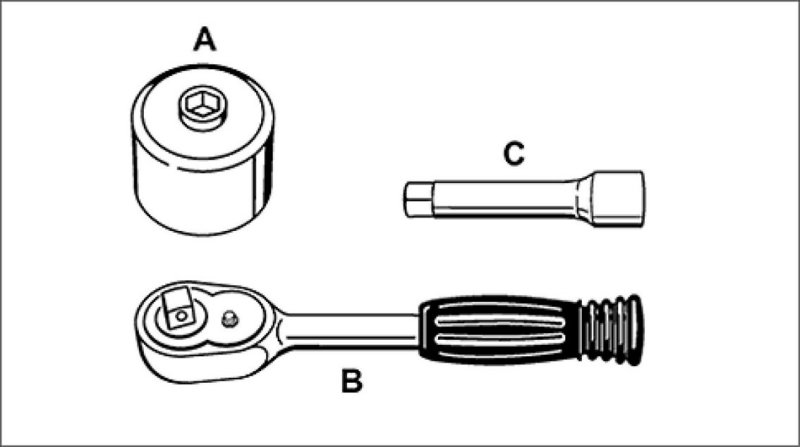 A

C

B