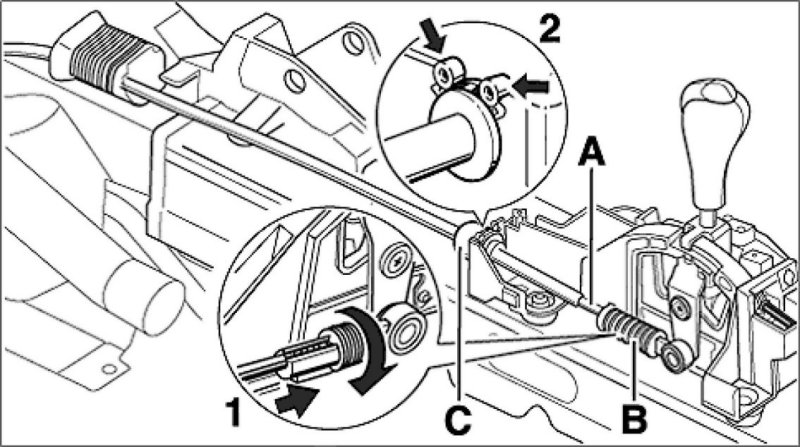 2
A
1
C
B