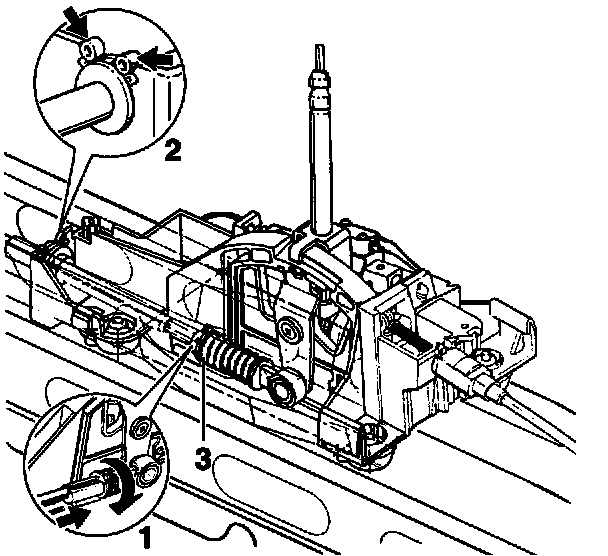 2

3

1