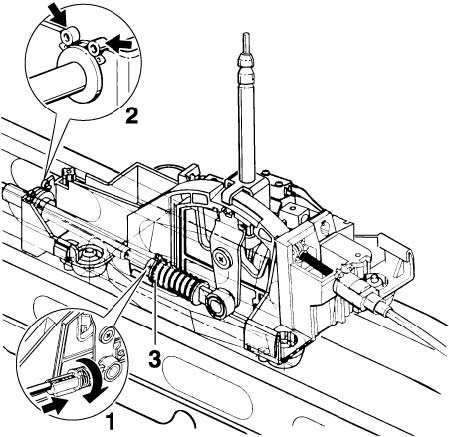 2

3

1