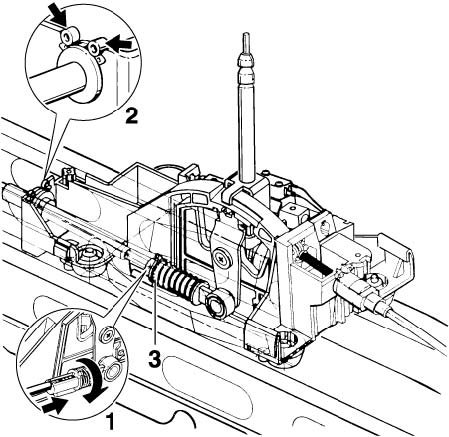 2
3
1