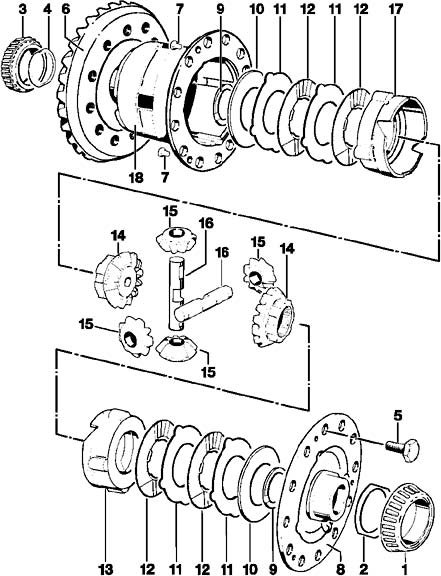 3
4
6
7
9
10
11
12
11
12
17
18
7
15
16
14
16
15
14
15
15
5
13
12
11
12
11
10
9
8
2
1