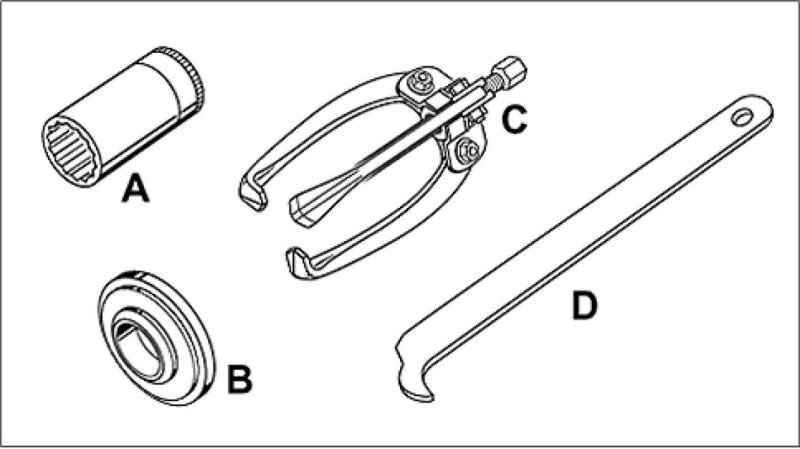 A

C

B

D