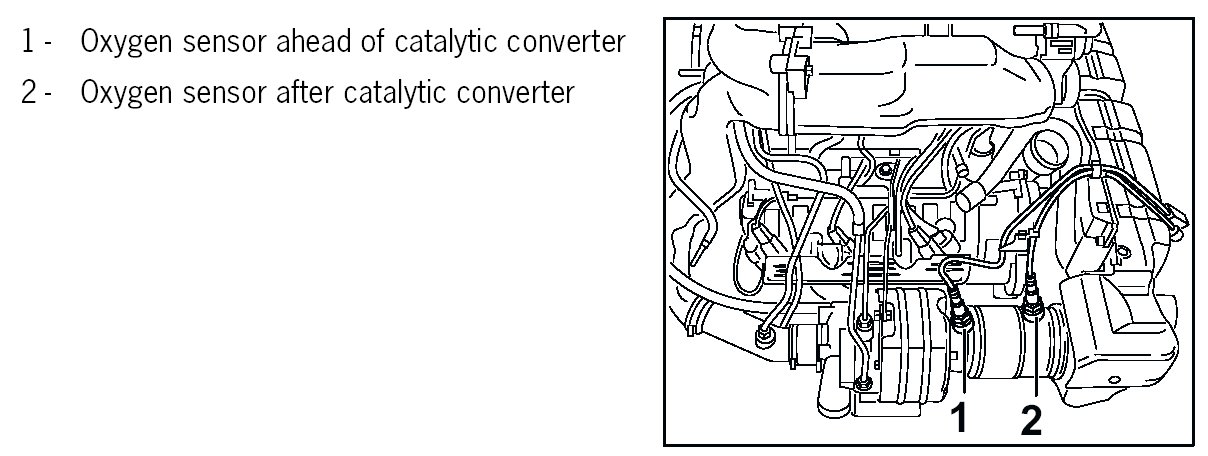 1 - Oxygen sensor ahead of catalytic converter

2 - Oxygen sensor after catalytic converter

1

2