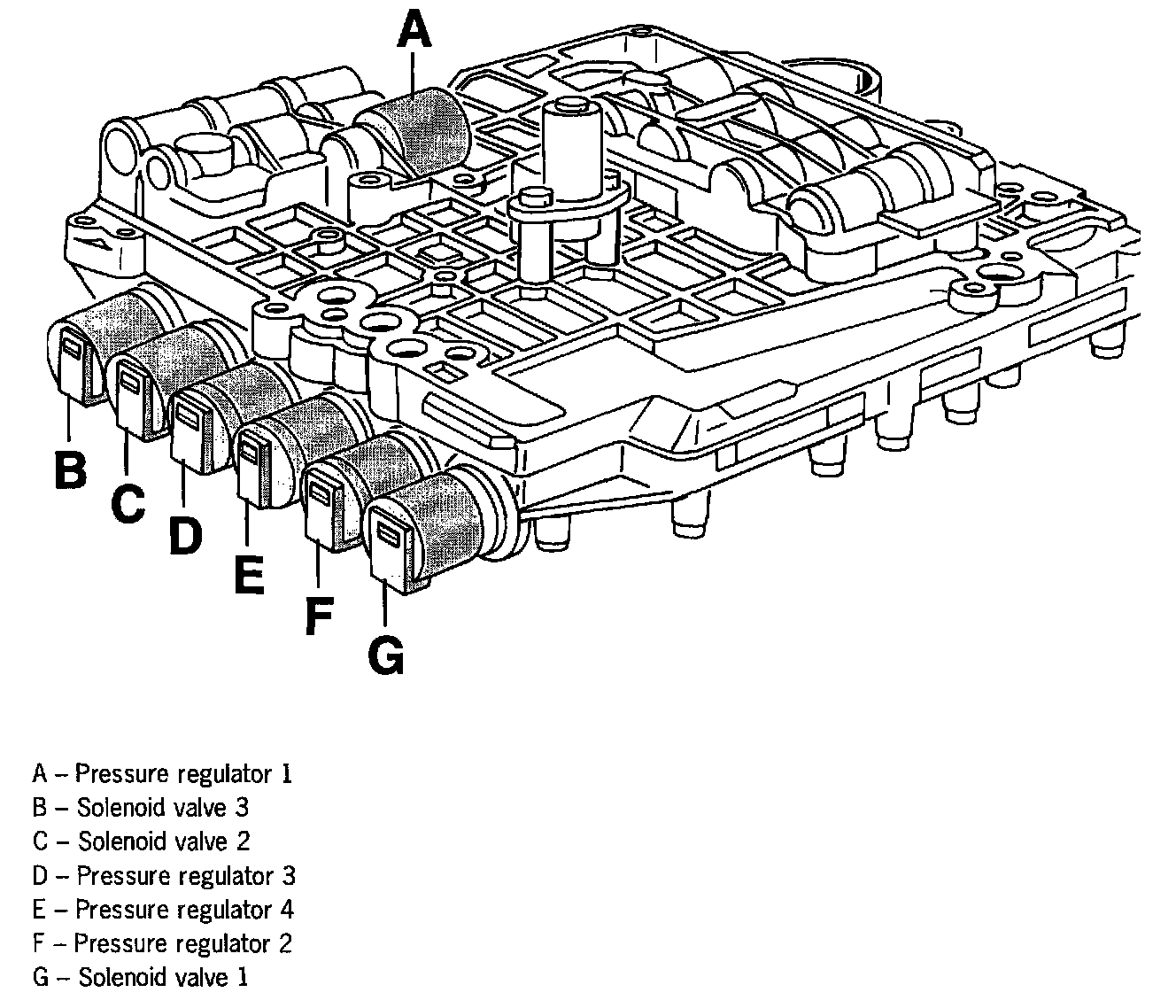 A

B
C
D
E
F
G

A – Pressure regulator 1
B – Solenoid valve 3
C – Solenoid valve 2
D – Pressure regulator 3
E – Pressure regulator 4
F – Pressure regulator 2
G – Solenoid valve 1