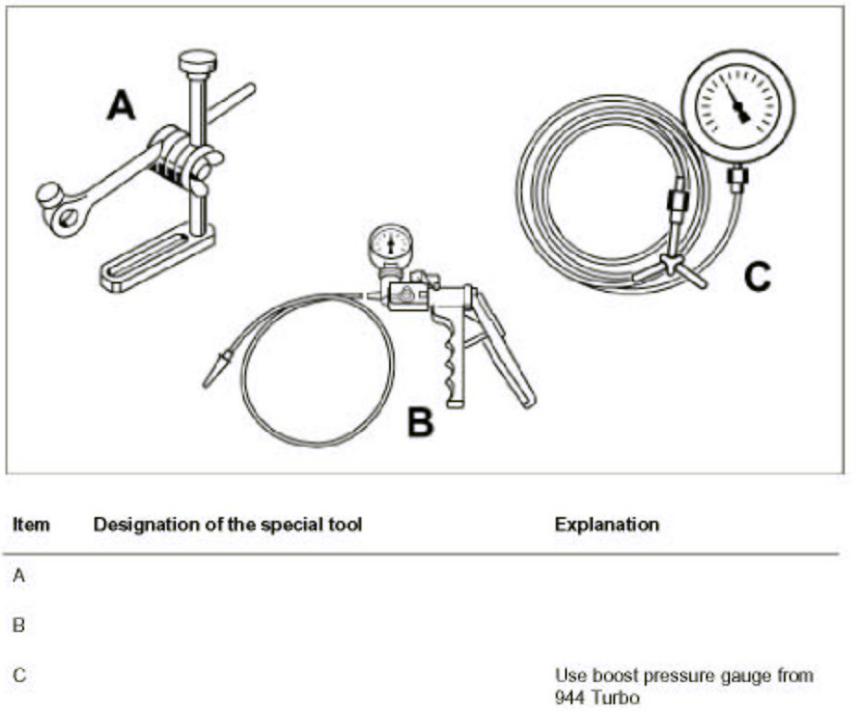 A

B

C

| Item | Designation of the special tool | Explanation |
|---|---|---|
| A | | |
| B | | |
| C | | Use boost pressure gauge from 944 Turbo |