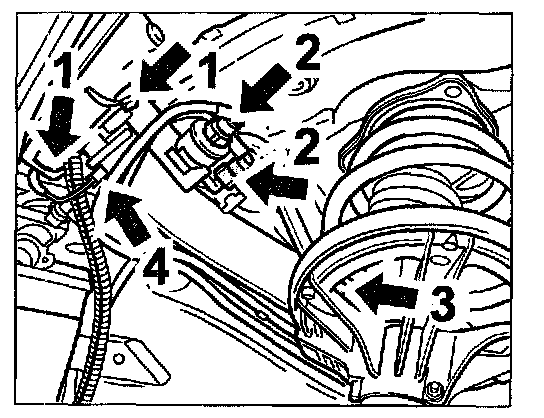 1
1
2
2
4
3