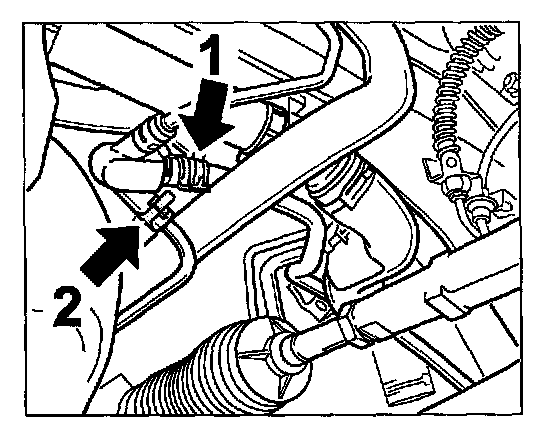 1

2