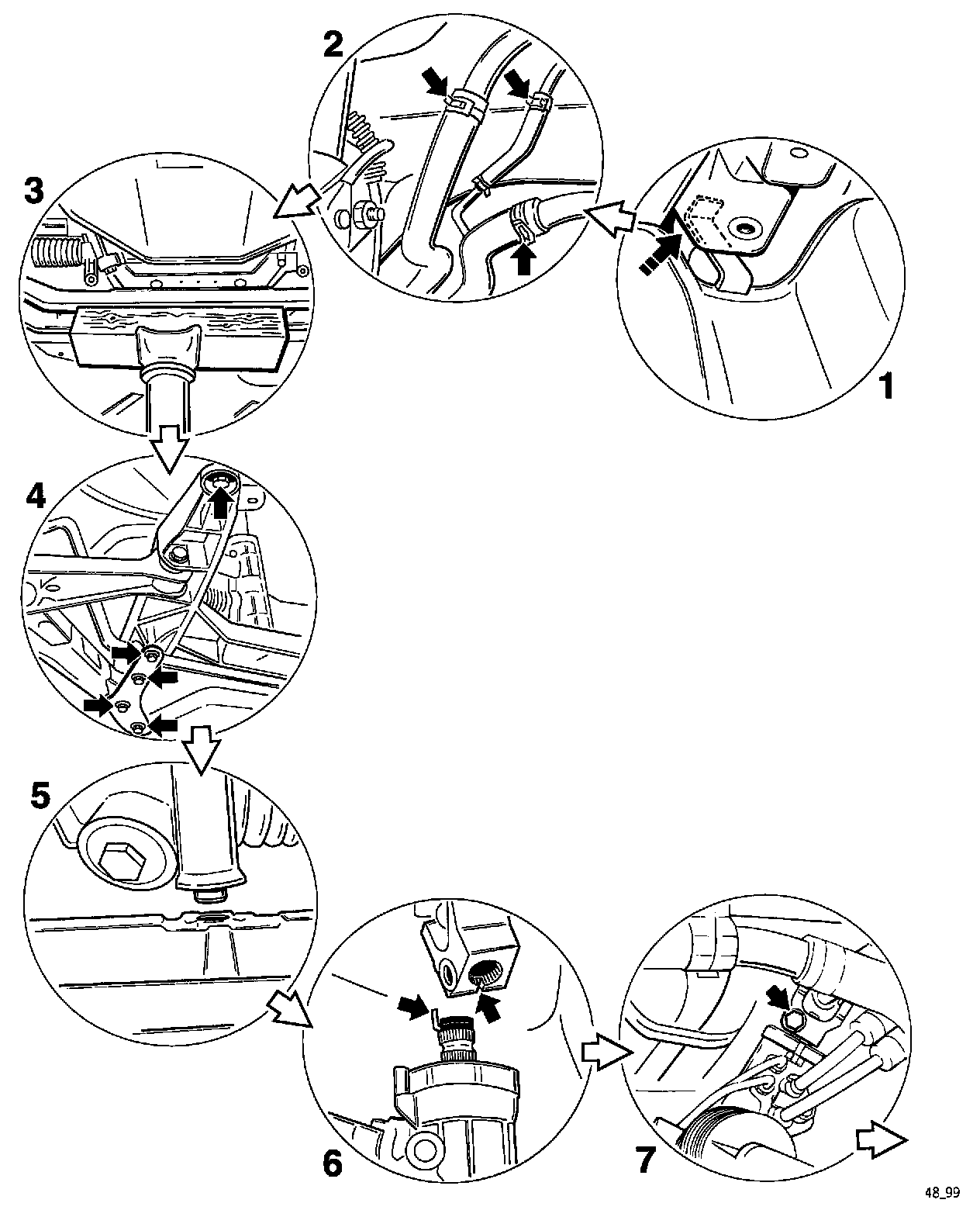 2

3

1

4

5

6

7

48_99