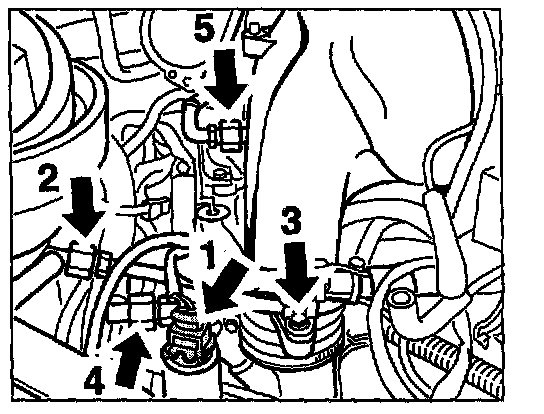 5
2
3
1
4