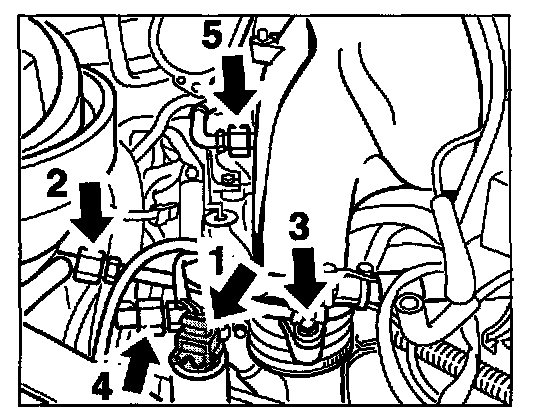 5
2
3
1
4